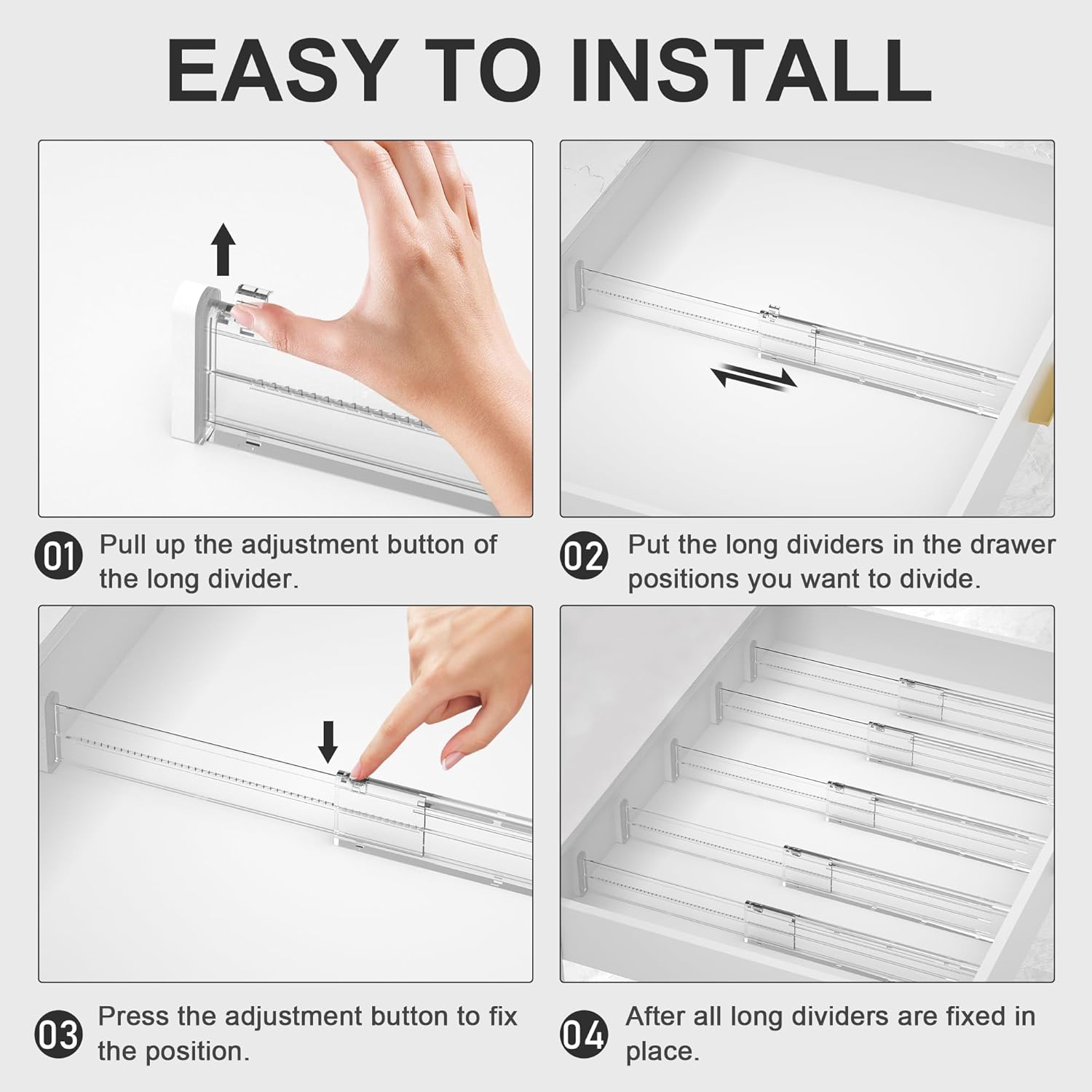 EASY TO INSTALL

01 Pull up the adjustment button of the long divider.

02 Put the long dividers in the drawer positions you want to divide.

03 Press the adjustment button to fix the position.

04 After all long dividers are fixed in place.