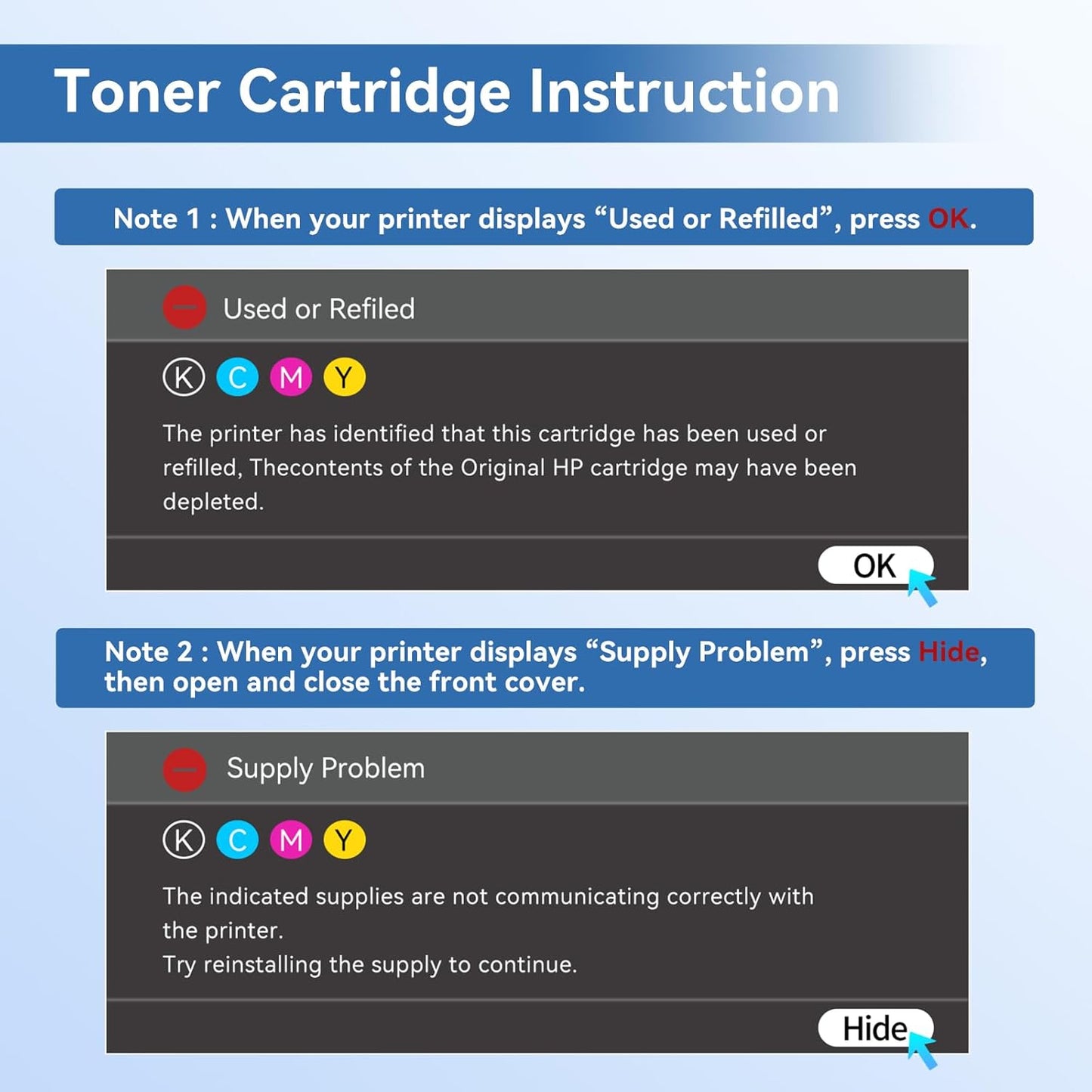 Toner Cartridge Instruction

Note 1 : When your printer displays “Used or Refilled”, press OK.

Used or Refiled

K C M Y

The printer has identified that this cartridge has been used or refilled, Thecontents of the Original HP cartridge may have been depleted.

OK

Note 2 : When your printer displays “Supply Problem”, press Hide, then open and close the front cover.

Supply Problem

K C M Y

The indicated supplies are not communicating correctly with the printer.
Try reinstalling the supply to continue.

Hide