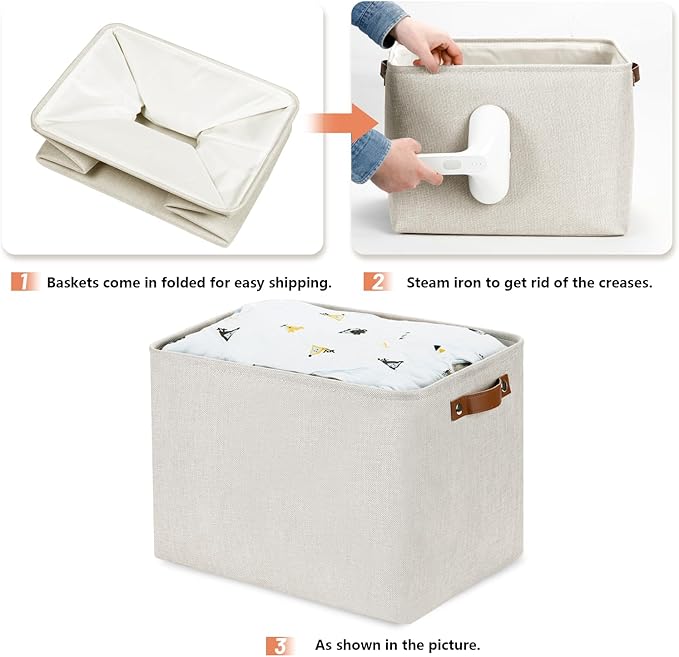 1 Baskets come in folded for easy shipping.

2 Steam iron to get rid of the creases.

3 As shown in the picture.