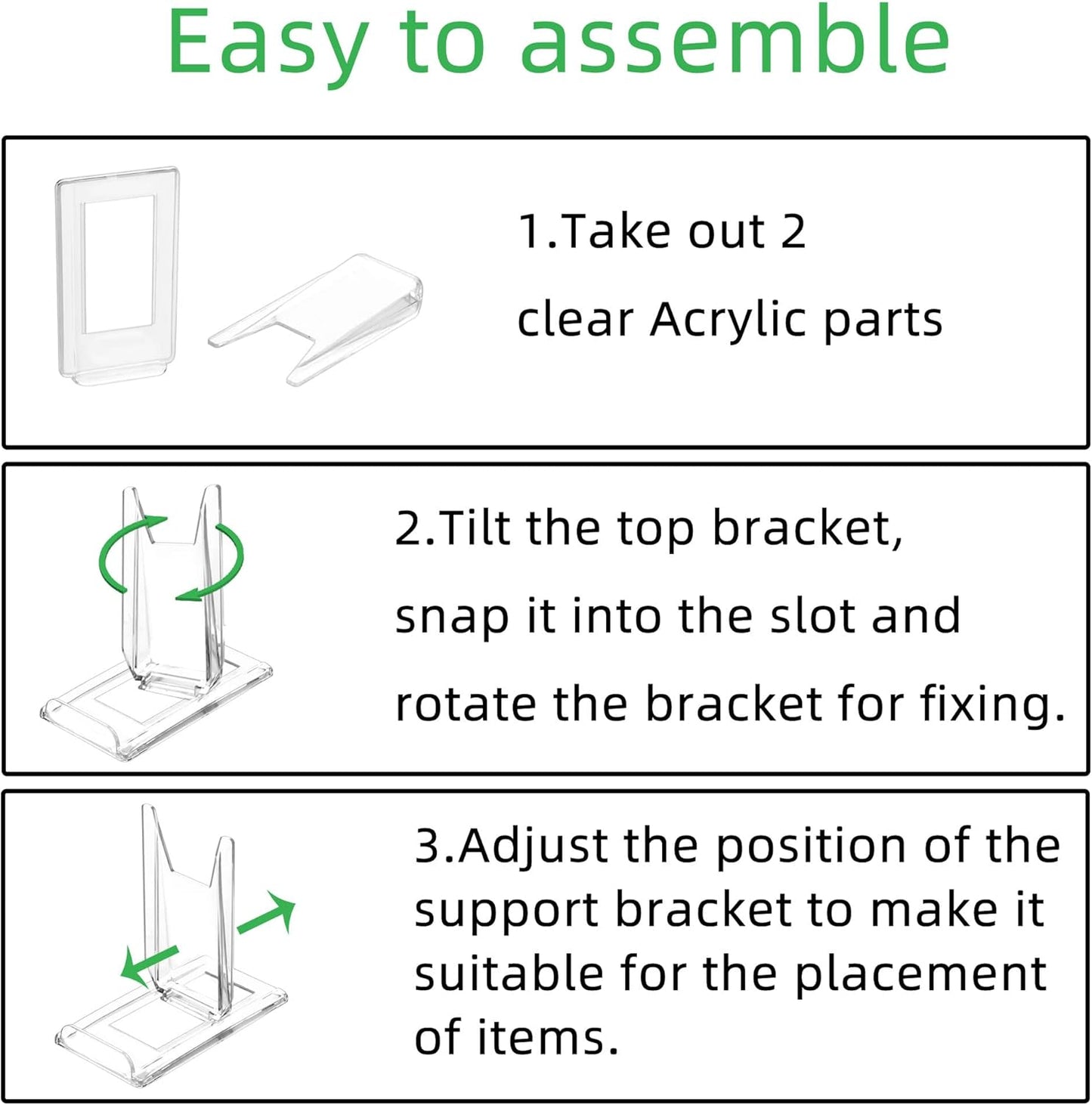 Easy to assemble

1.Take out 2 clear Acrylic parts

2.Tilt the top bracket, snap it into the slot and rotate the bracket for fixing.

3.Adjust the position of the support bracket to make it suitable for the placement of items.