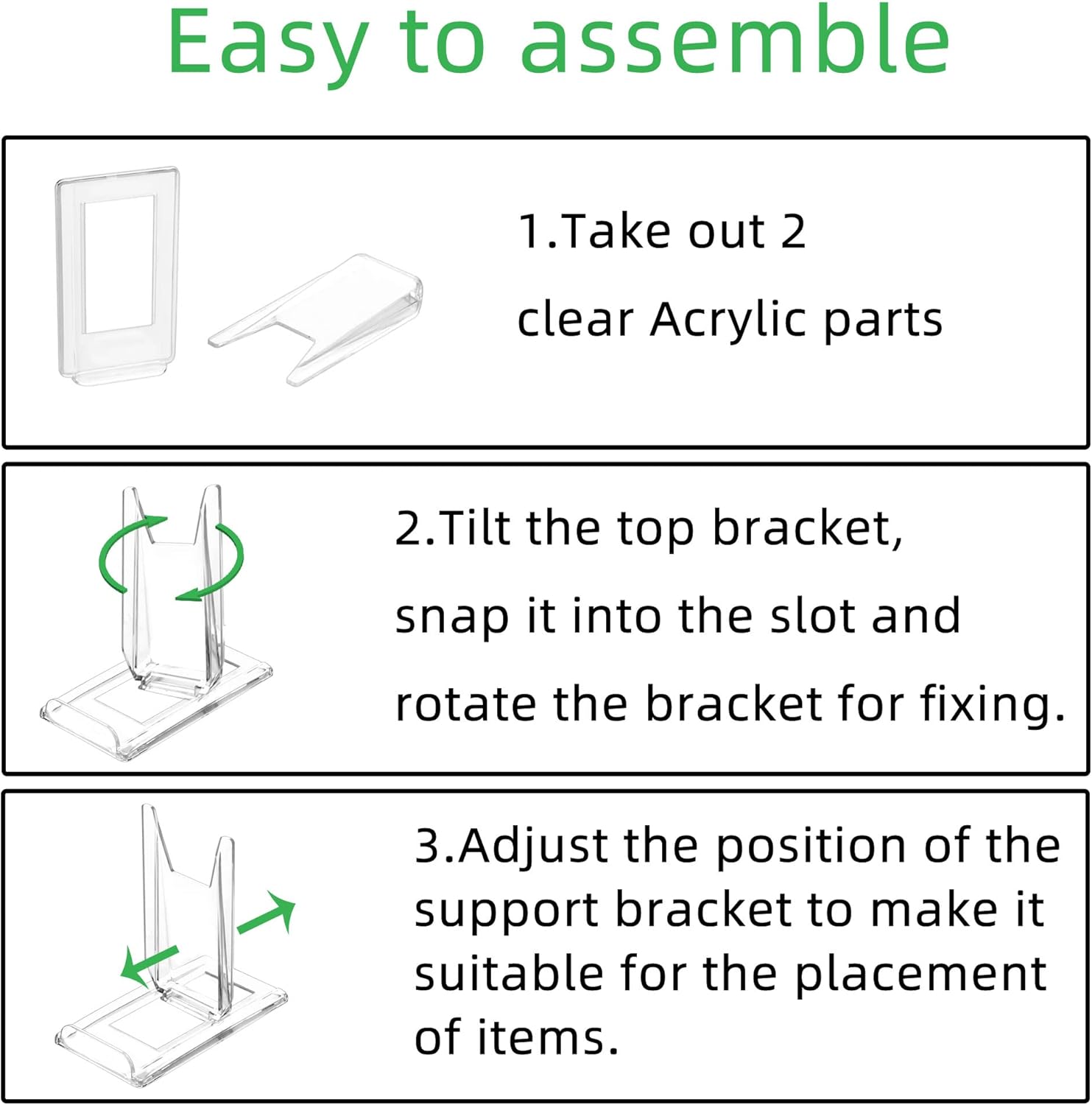 Easy to assemble

1.Take out 2 clear Acrylic parts

2.Tilt the top bracket, snap it into the slot and rotate the bracket for fixing.

3.Adjust the position of the support bracket to make it suitable for the placement of items.