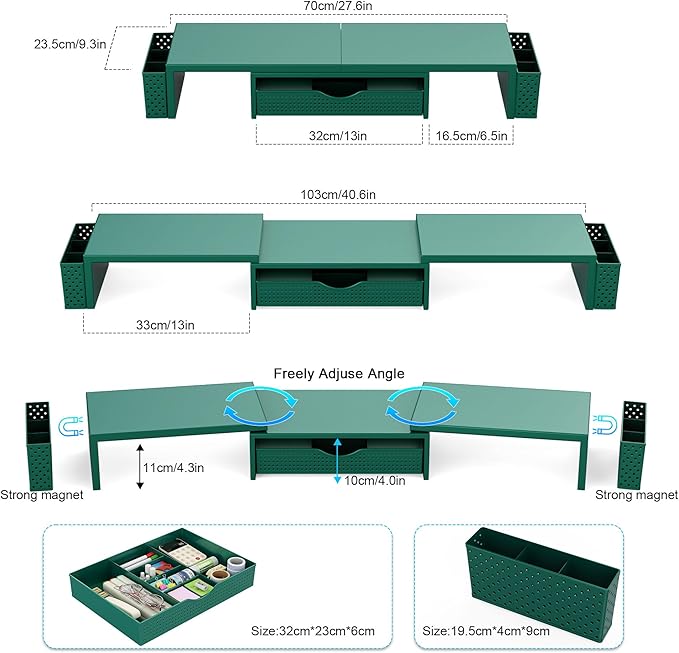 70cm/27.6in

23.5cm/9.3in

32cm/13in

16.5cm/6.5in

103cm/40.6in

33cm/13in

Freely Adjuse Angle

11cm/4.3in

10cm/4.0in

Strong magnet

Strong magnet

Size:32cm*23cm*6cm

Size:19.5cm*4cm*9cm