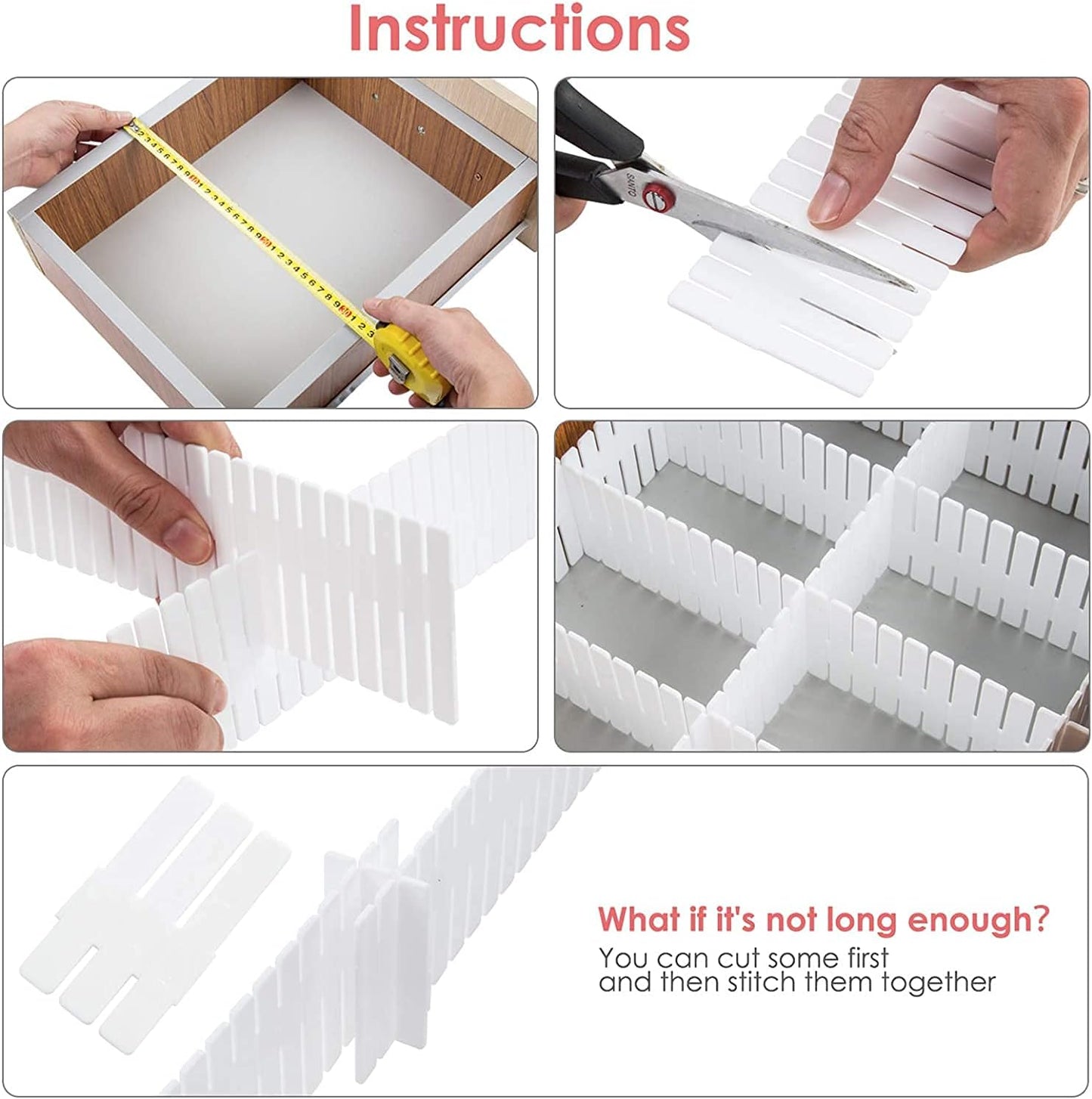 Instructions

SANTO

What if it's not long enough?

You can cut some first and then stitch them together