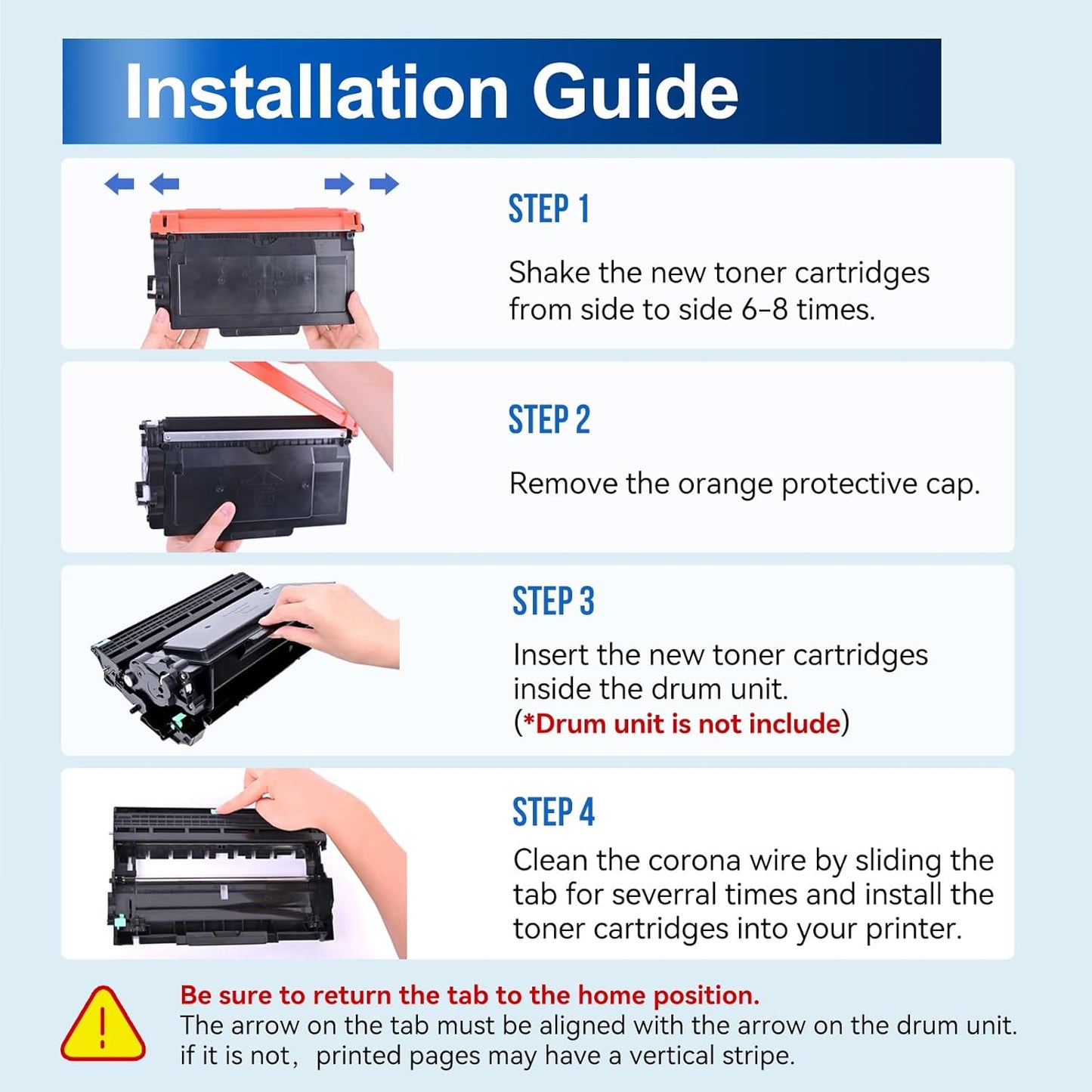 Installation Guide

STEP 1

Shake the new toner cartridges from side to side 6-8 times.

STEP 2

Remove the orange protective cap.

STEP 3

Insert the new toner cartridges inside the drum unit.
(*Drum unit is not include)

STEP 4

Clean the corona wire by sliding the tab for severral times and install the toner cartridges into your printer.

Be sure to return the tab to the home position.
The arrow on the tab must be aligned with the arrow on the drum unit. if it is not, printed pages may have a vertical stripe.