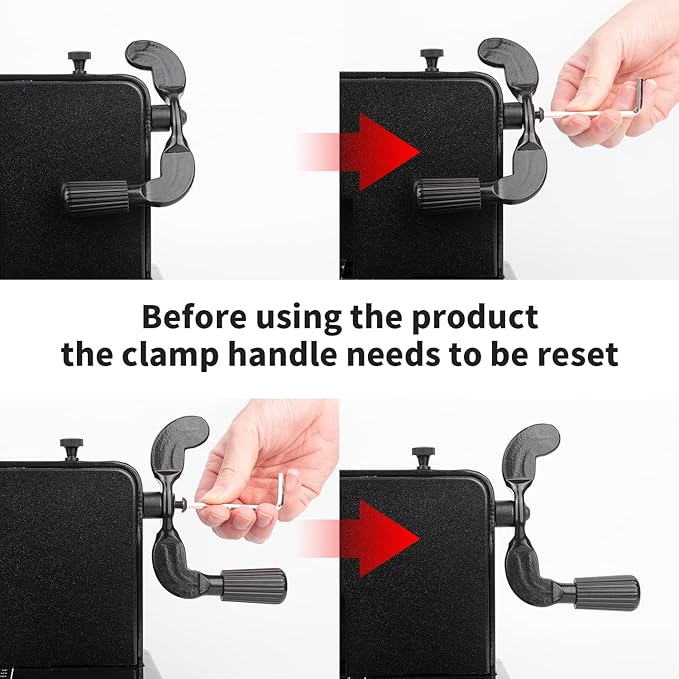 Before using the product
the clamp handle needs to be reset