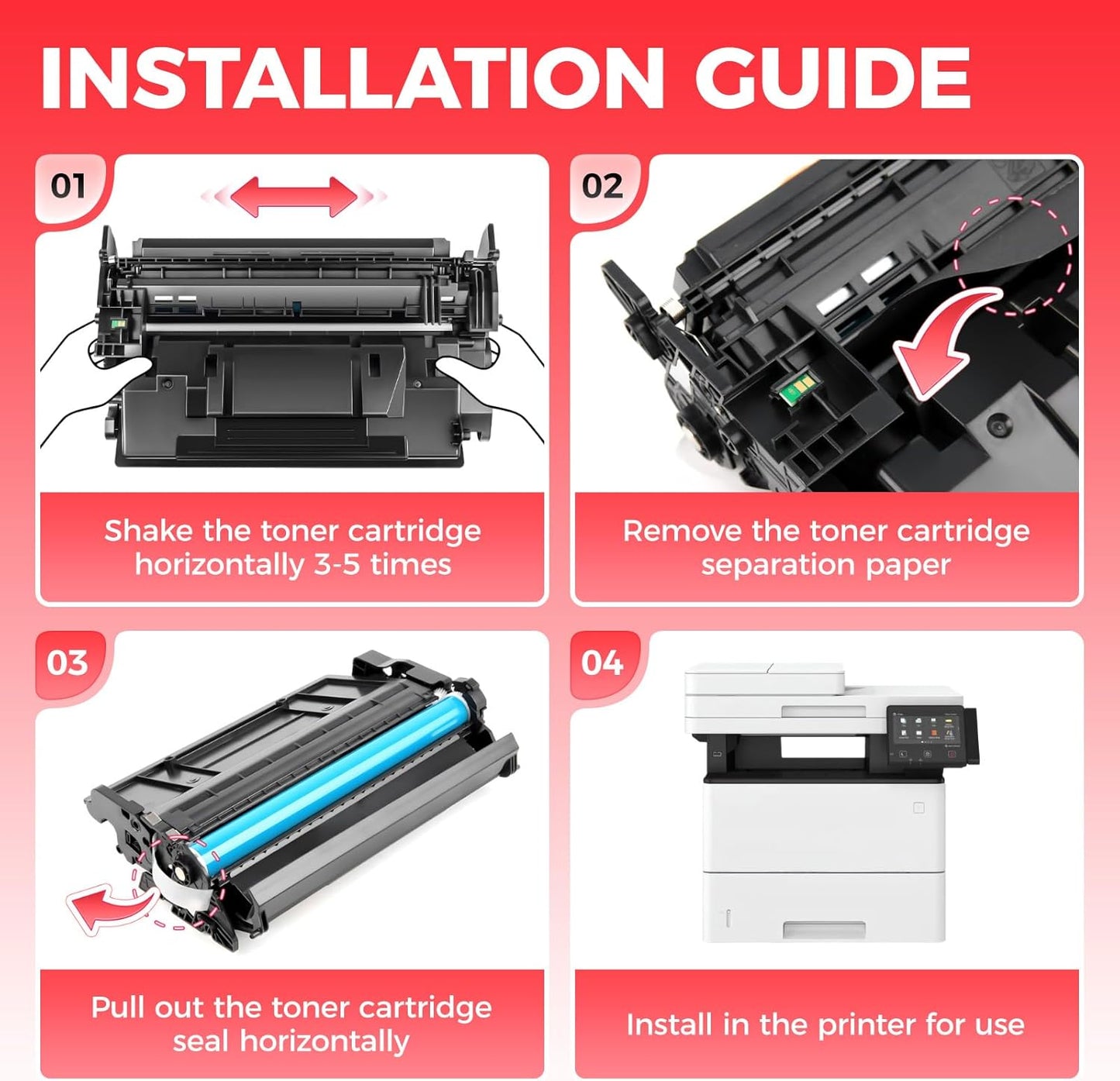 INSTALLATION GUIDE

01

Shake the toner cartridge horizontally 3-5 times

02

Remove the toner cartridge separation paper

03

Pull out the toner cartridge seal horizontally

04

Install in the printer for use