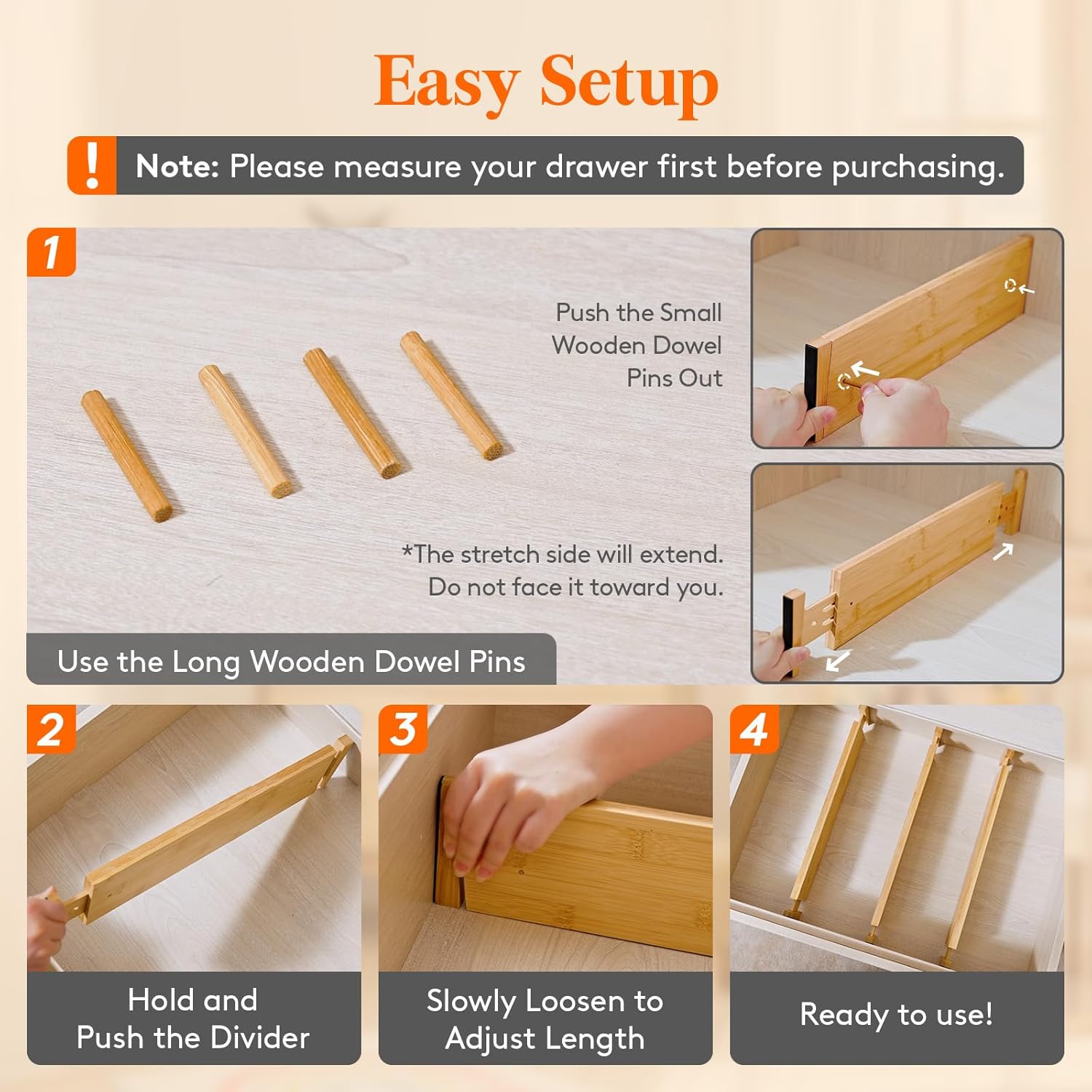 Easy Setup

! Note: Please measure your drawer first before purchasing.

1

Push the Small Wooden Dowel Pins Out

*The stretch side will extend. Do not face it toward you.

Use the Long Wooden Dowel Pins

2

Hold and Push the Divider

3

Slowly Loosen to Adjust Length

4

Ready to use!