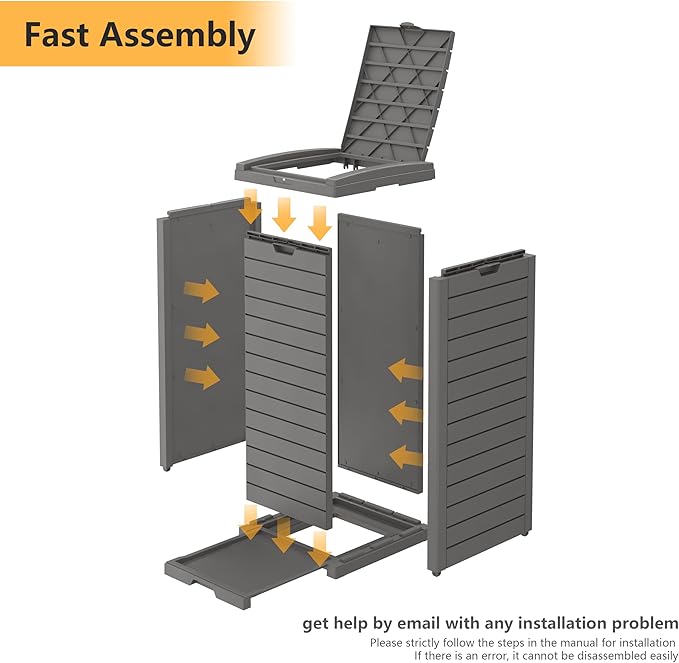 Fast Assembly

get help by email with any installation problem

Please strictly follow the steps in the manual for installation
If there is an error, it cannot be disassembled easily