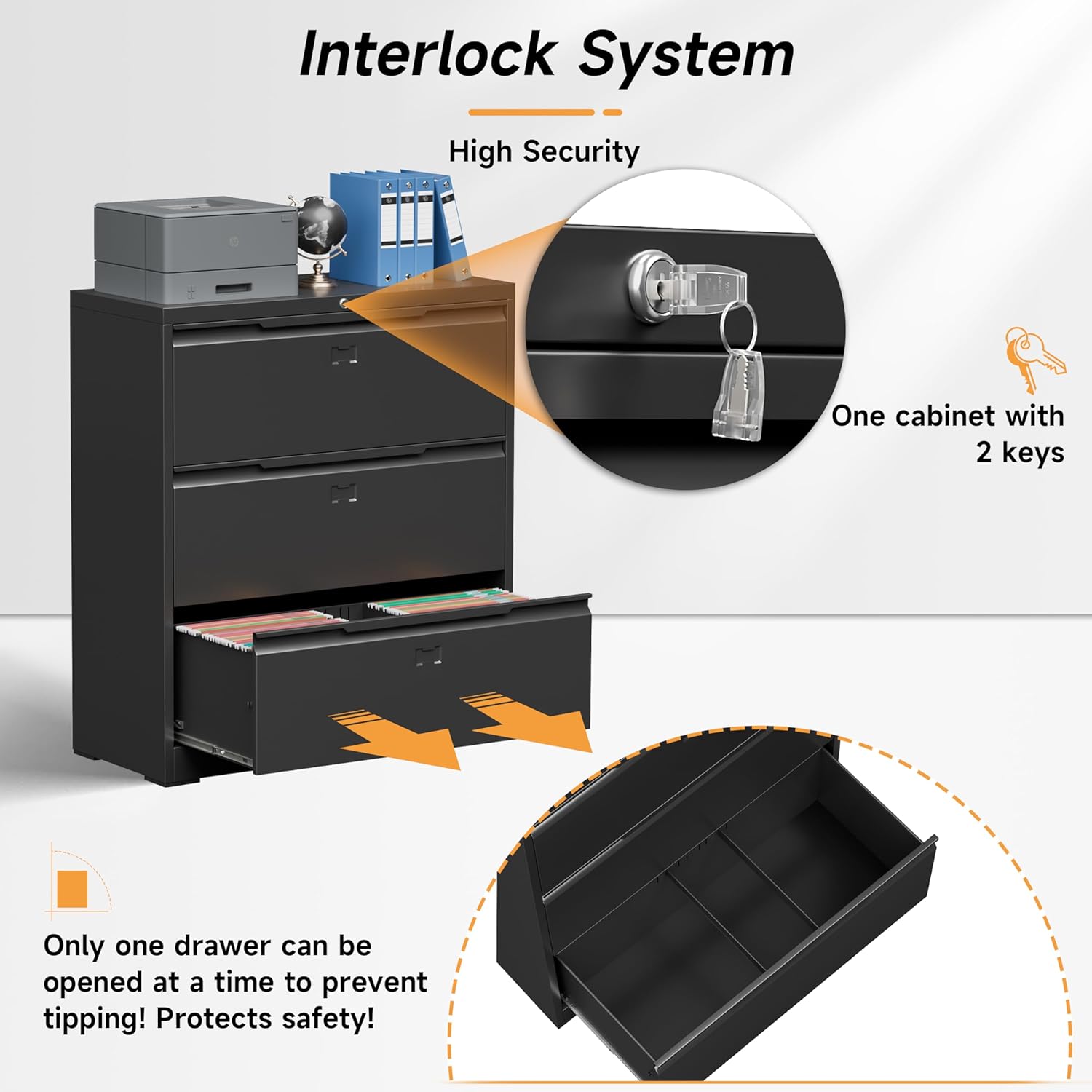 Interlock System

High Security

One cabinet with 2 keys

Only one drawer can be opened at a time to prevent tipping! Protects safety!