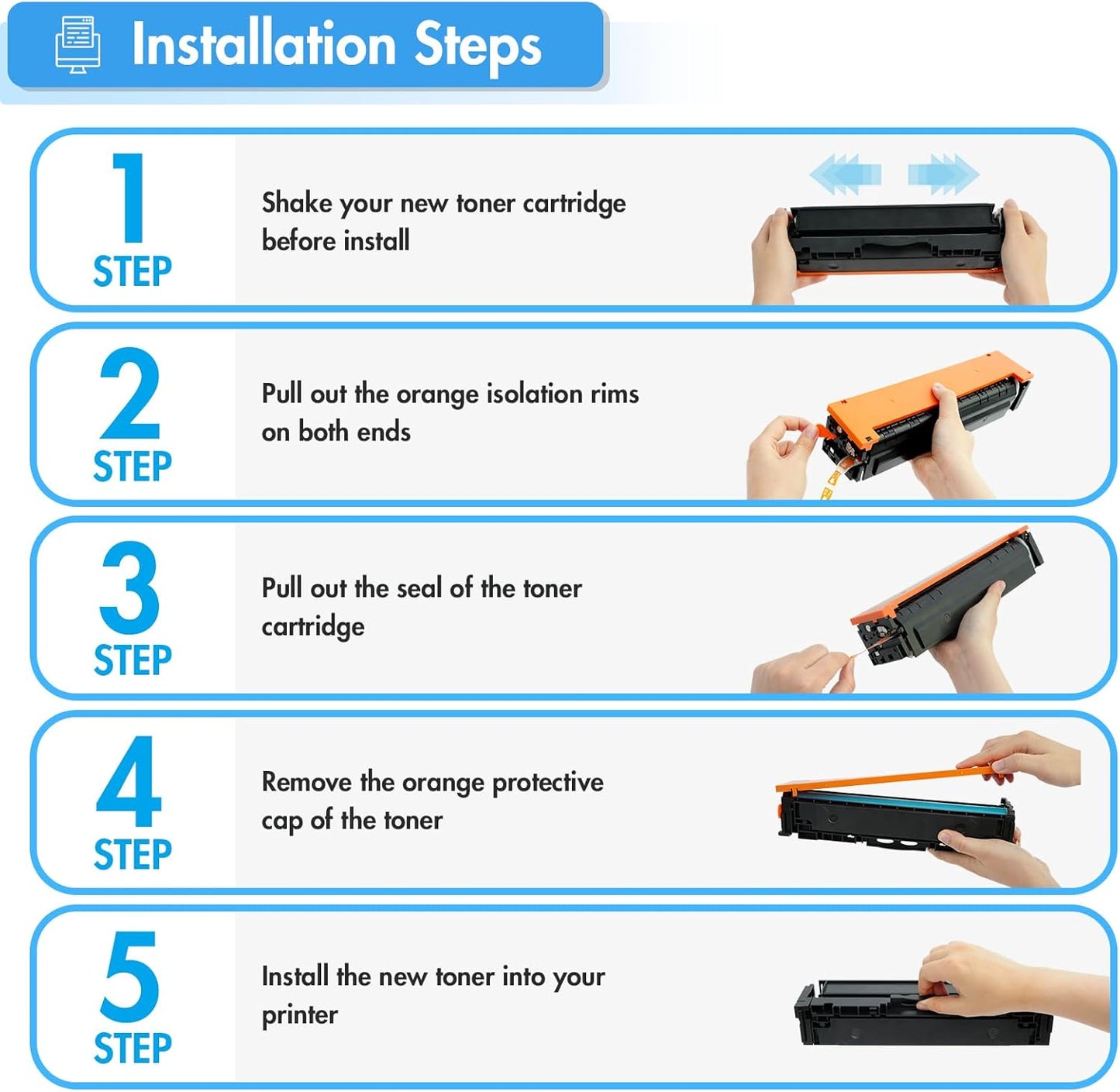 Installation Steps

1
STEP

Shake your new toner cartridge before install

2
STEP

Pull out the orange isolation rims on both ends

3
STEP

Pull out the seal of the toner cartridge

4
STEP

Remove the orange protective cap of the toner

5
STEP

Install the new toner into your printer