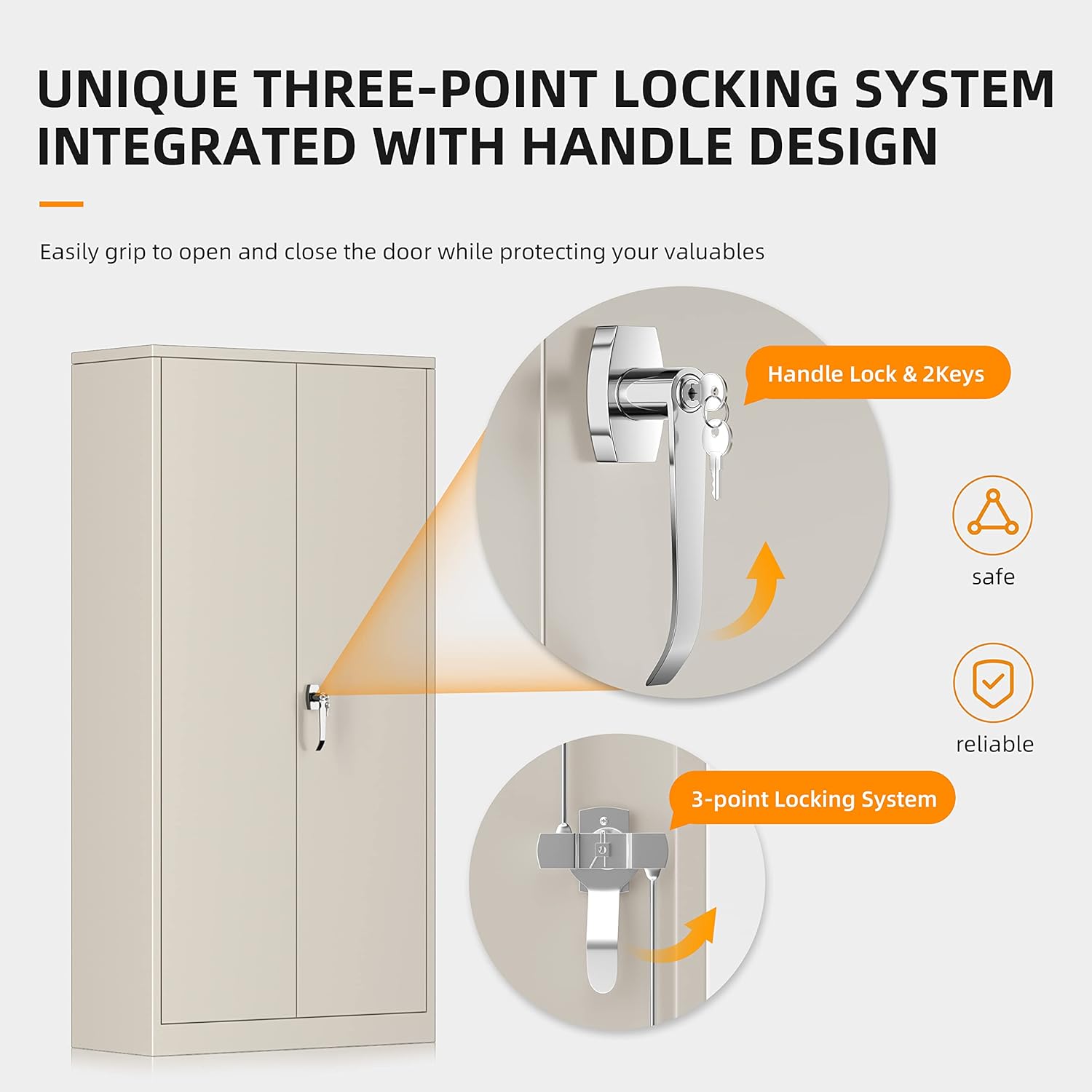 UNIQUE THREE-POINT LOCKING SYSTEM INTEGRATED WITH HANDLE DESIGN

Easily grip to open and close the door while protecting your valuables

Handle Lock & 2Keys

safe

reliable

3-point Locking System