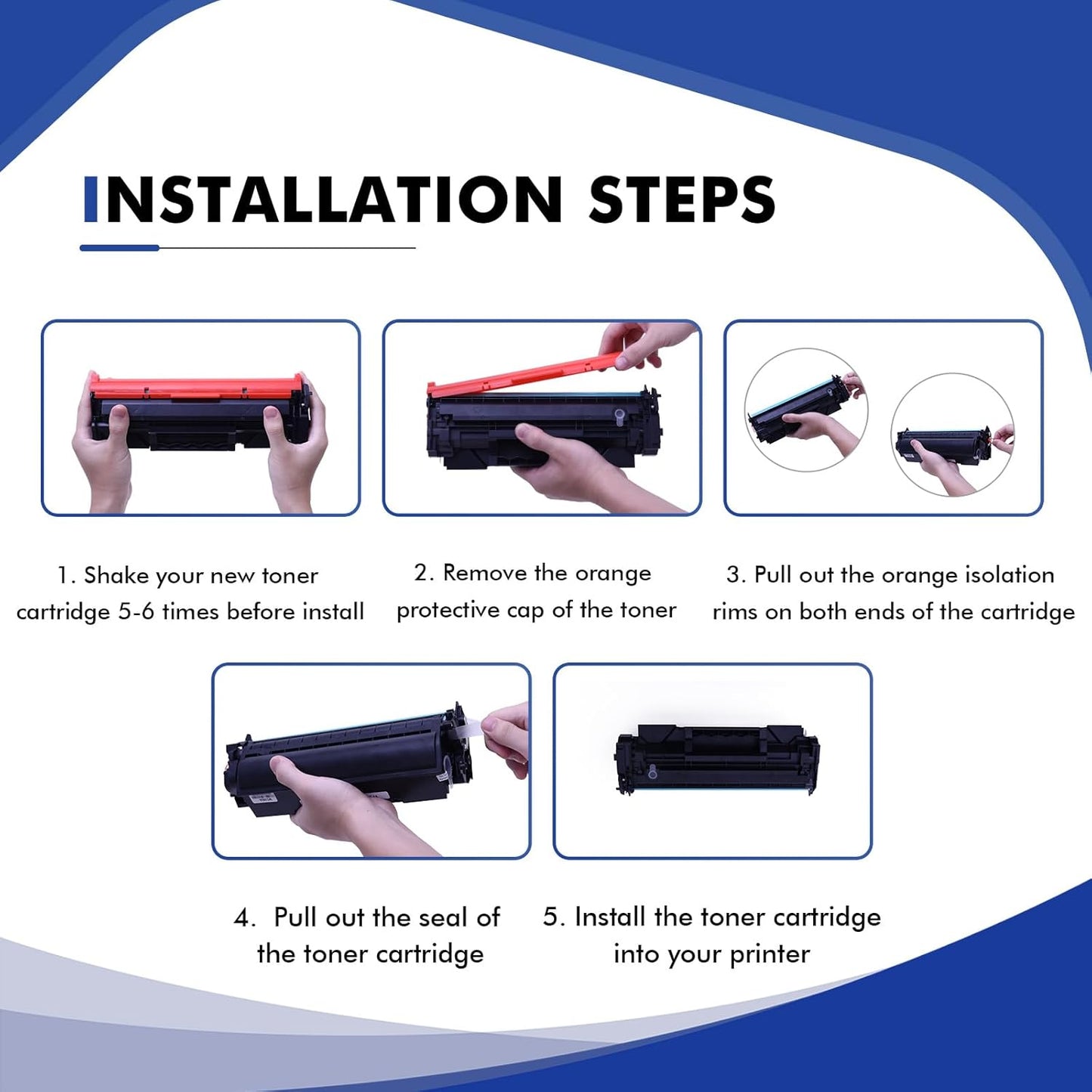 INSTALLATION STEPS

1. Shake your new toner cartridge 5-6 times before install

2. Remove the orange protective cap of the toner

3. Pull out the orange isolation rims on both ends of the cartridge

4. Pull out the seal of the toner cartridge

5. Install the toner cartridge into your printer