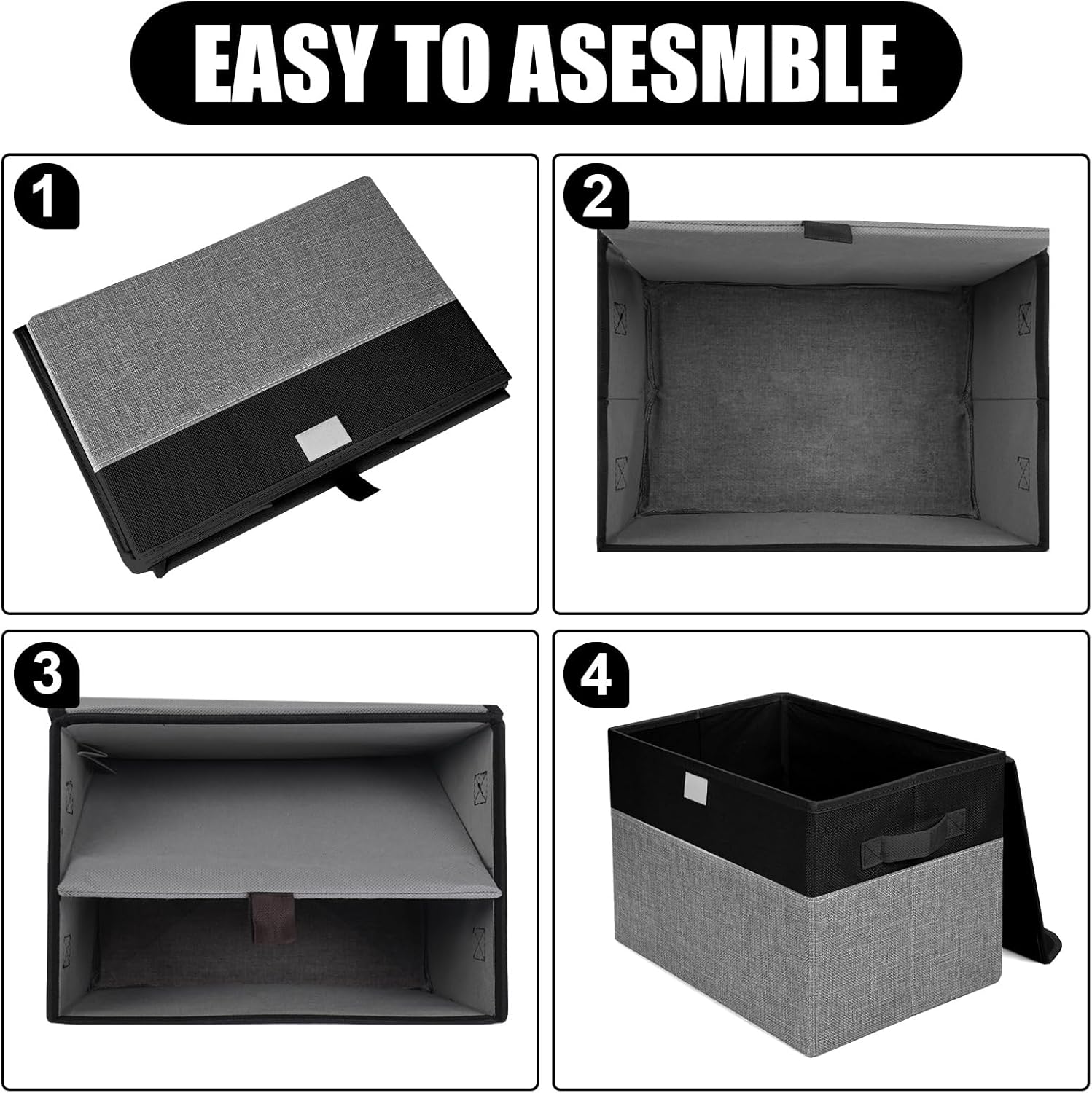 EASY TO ASESMBLE

1

2

3

4