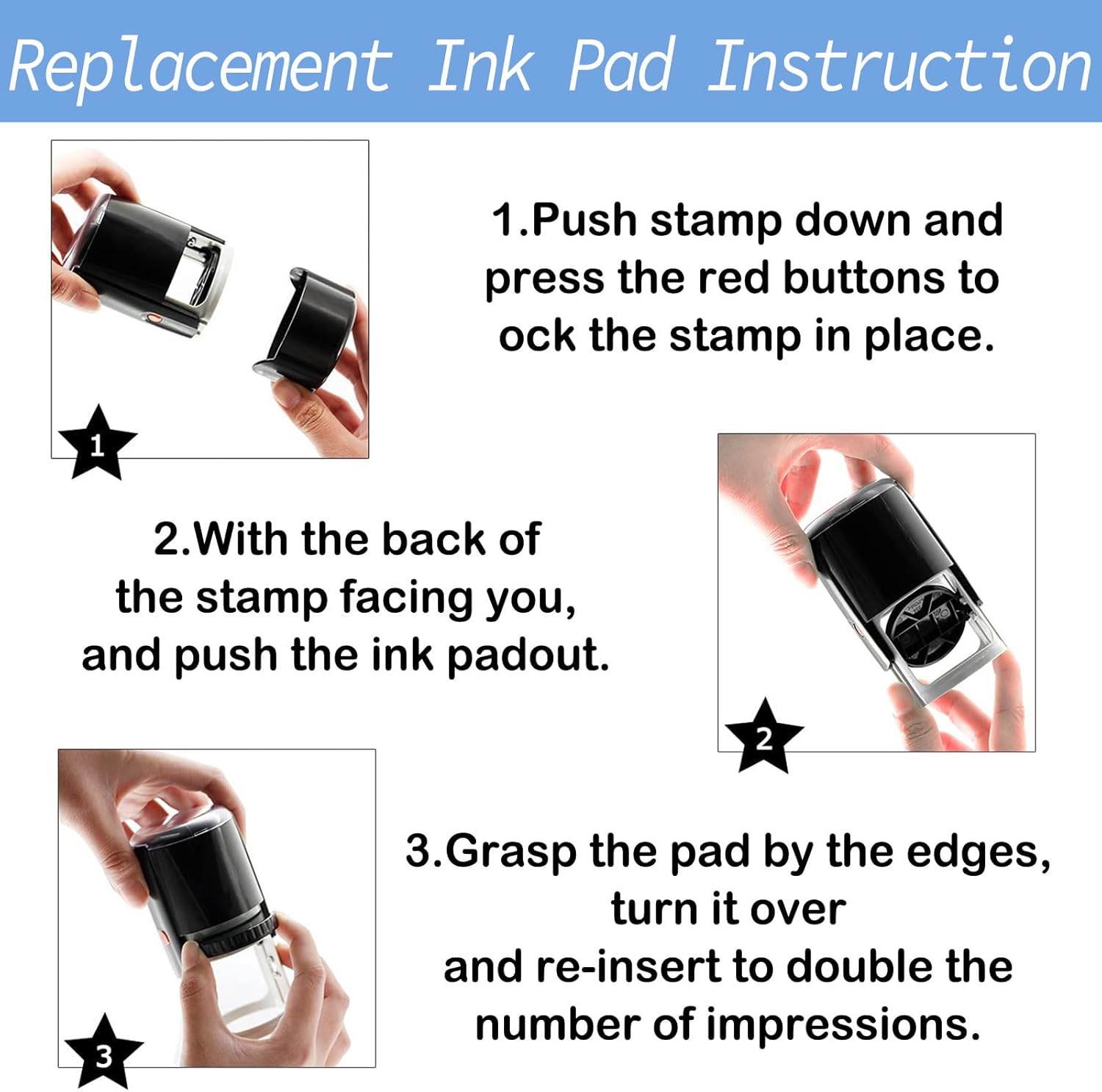 Replacement Ink Pad Instruction

1

1.Push stamp down and press the red buttons to ock the stamp in place.

2.With the back of the stamp facing you, and push the ink padout.

2

3

3.Grasp the pad by the edges, turn it over and re-insert to double the number of impressions.