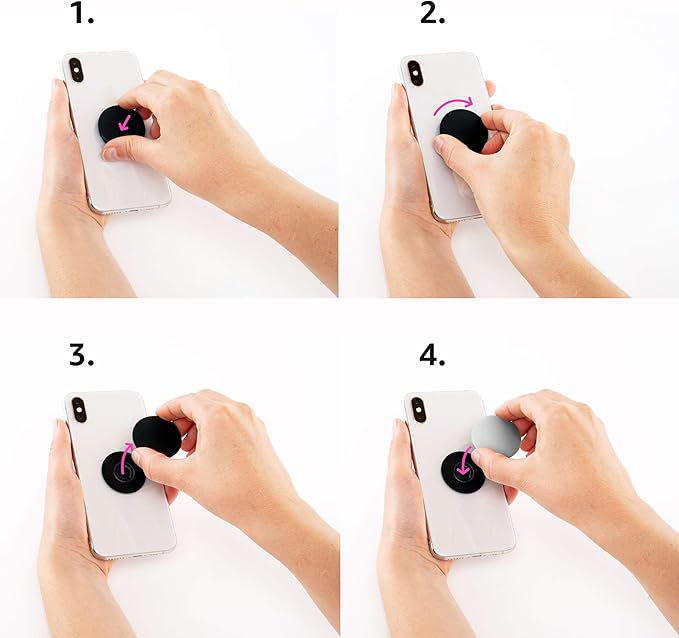 1.

2.

3.

4.