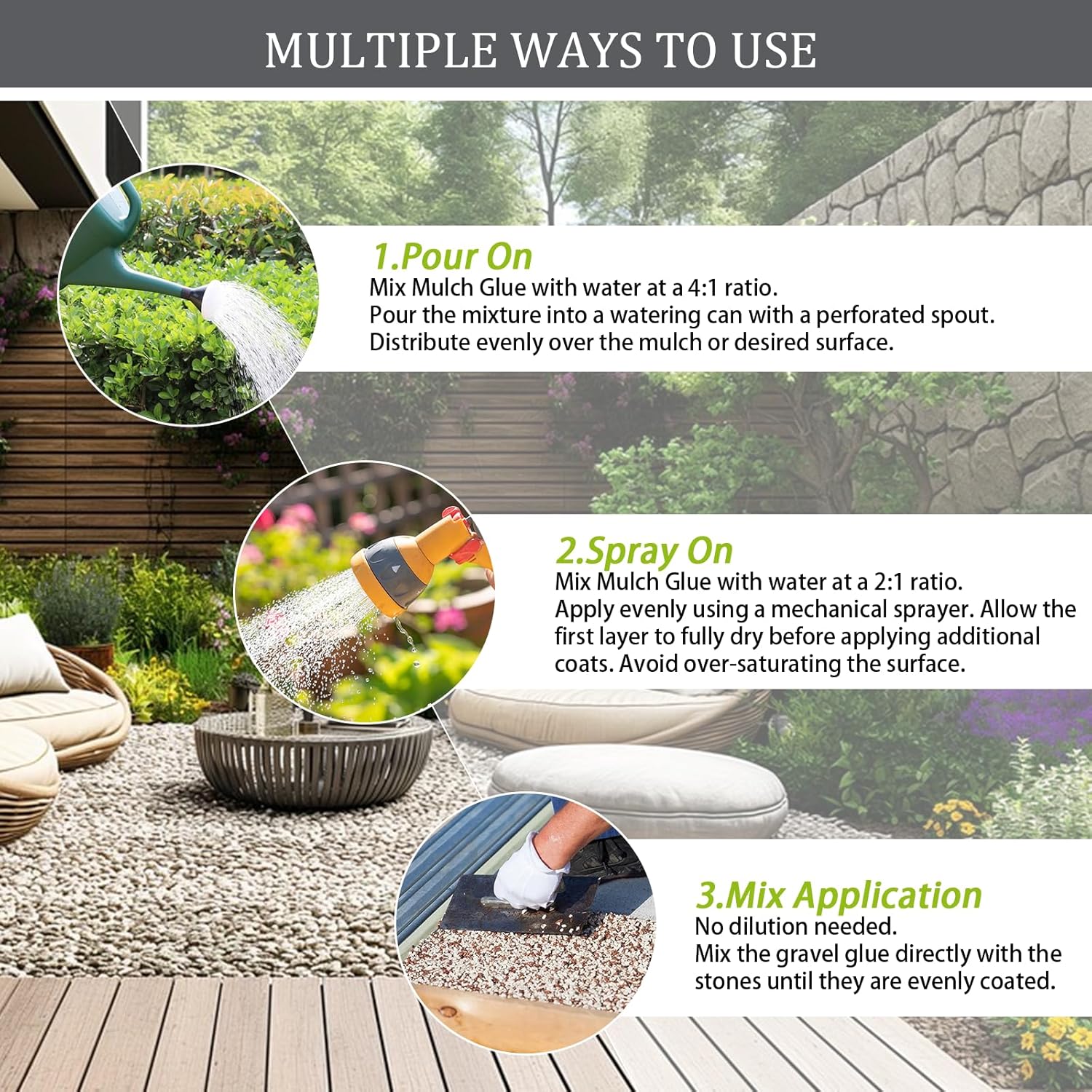 MULTIPLE WAYS TO USE

1.Pour On
Mix Mulch Glue with water at a 4:1 ratio.
Pour the mixture into a watering can with a perforated spout.
Distribute evenly over the mulch or desired surface.

2.Spray On
Mix Mulch Glue with water at a 2:1 ratio.
Apply evenly using a mechanical sprayer. Allow the first layer to fully dry before applying additional coats. Avoid over-saturating the surface.

3.Mix Application
No dilution needed.
Mix the gravel glue directly with the stones until they are evenly coated.