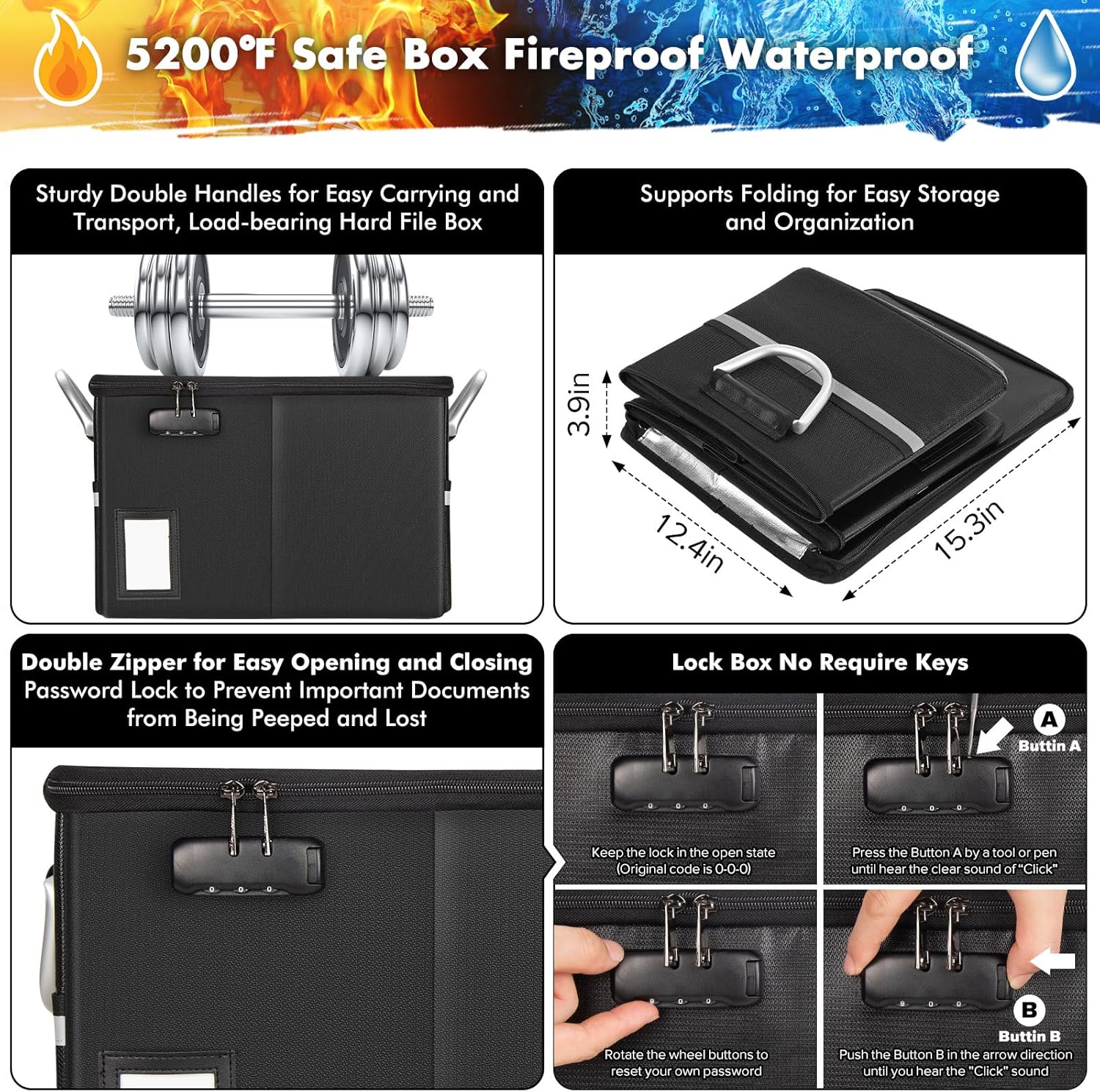 5200℉ Safe Box Fireproof Waterproof

Sturdy Double Handles for Easy Carrying and Transport, Load-bearing Hard File Box

Supports Folding for Easy Storage and Organization

3.9in

12.4in

15.3in

Double Zipper for Easy Opening and Closing Password Lock to Prevent Important Documents from Being Peeped and Lost

Lock Box No Require Keys

Keep the lock in the open state (Original code is 0-0-0)

A

Buttin A

Press the Button A by a tool or pen until hear the clear sound of "Click"

Rotate the wheel buttons to reset your own password

B

Buttin B

Push the Button B in the arrow direction until you hear the "Click" sound