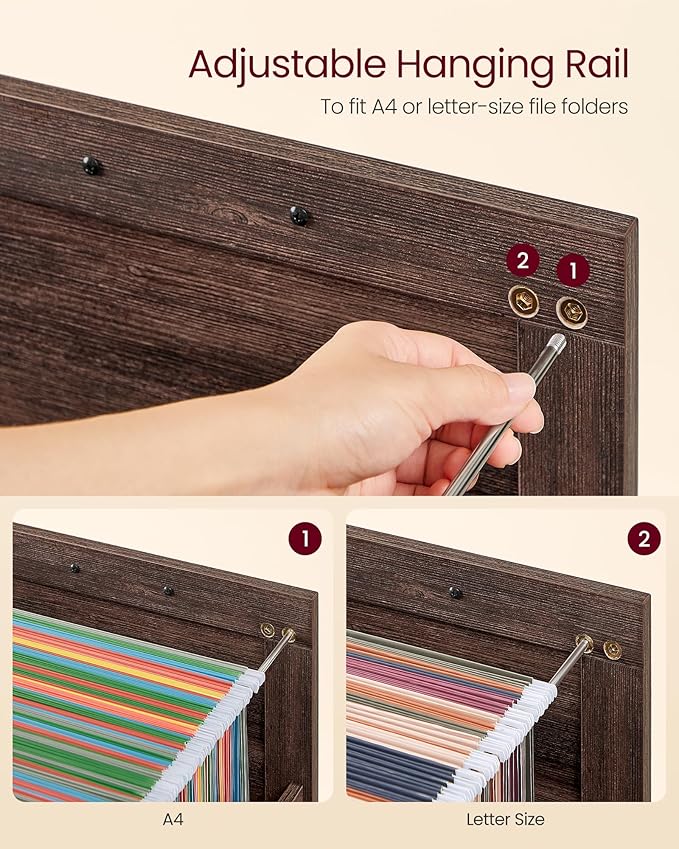 Adjustable Hanging Rail
To fit A4 or letter-size file folders

2 1

1

2

A4

Letter Size