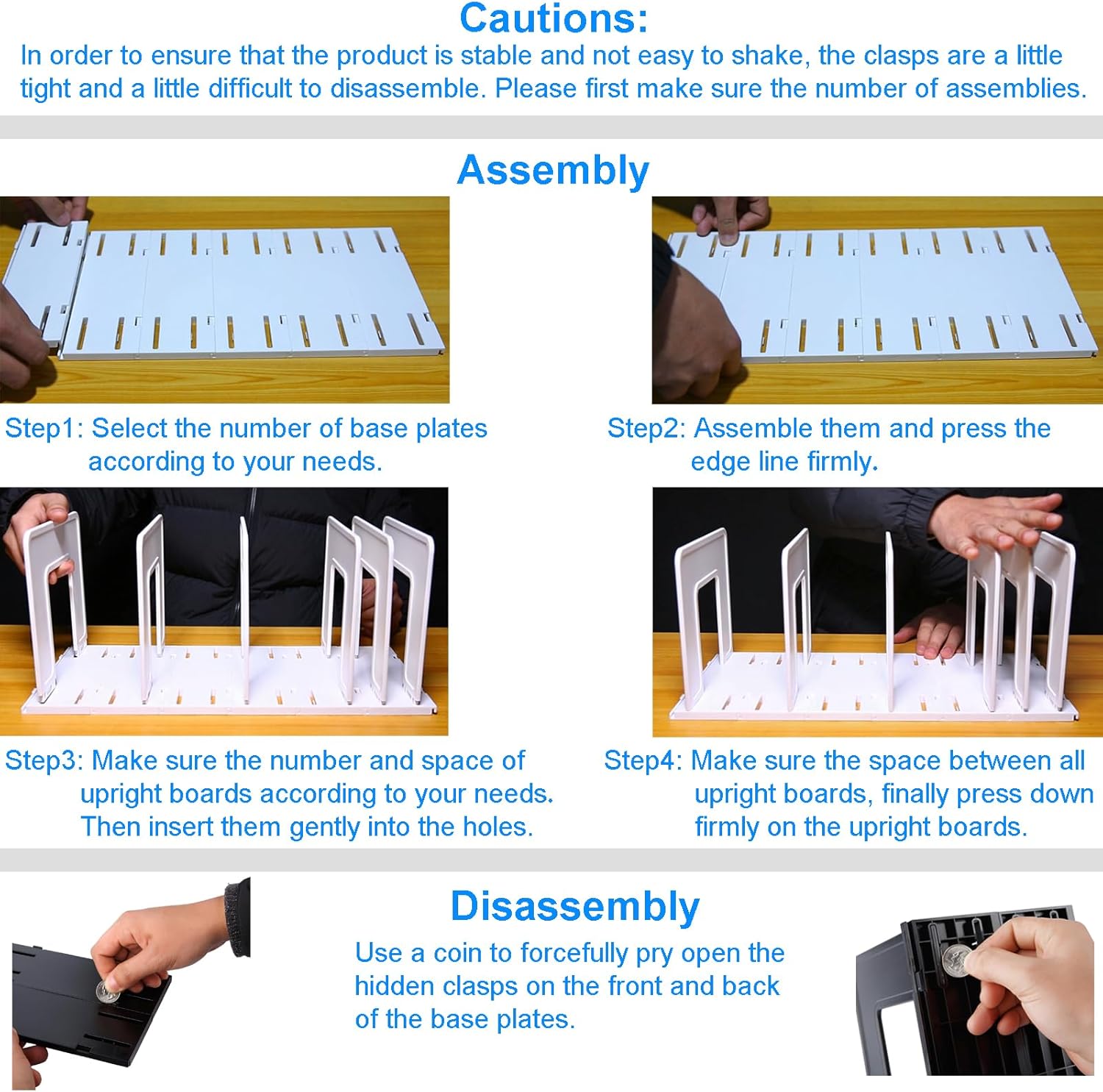 Cautions:
In order to ensure that the product is stable and not easy to shake, the clasps are a little tight and a little difficult to disassemble. Please first make sure the number of assemblies.

Assembly

Step1: Select the number of base plates according to your needs.

Step2: Assemble them and press the edge line firmly.

Step3: Make sure the number and space of upright boards according to your needs. Then insert them gently into the holes.

Step4: Make sure the space between all upright boards, finally press down firmly on the upright boards.

Disassembly
Use a coin to forcefully pry open the hidden clasps on the front and back of the base plates.