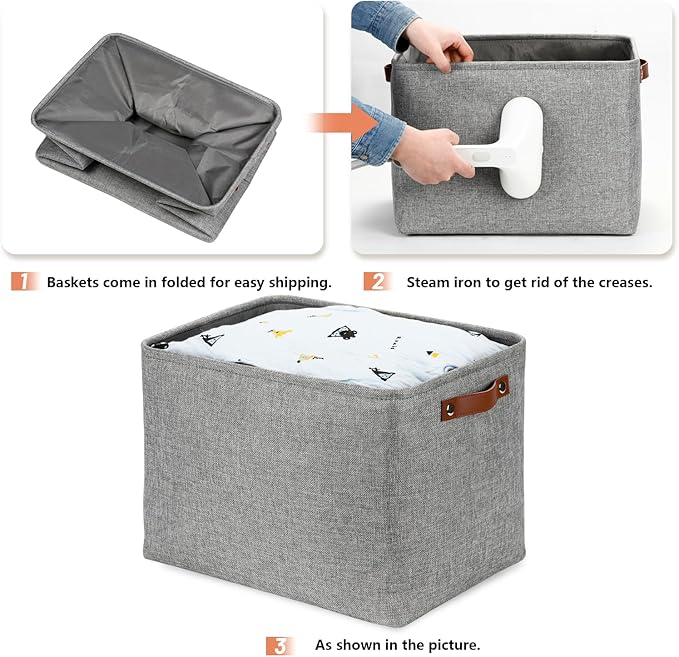 1 Baskets come in folded for easy shipping.

2 Steam iron to get rid of the creases.

3 As shown in the picture.