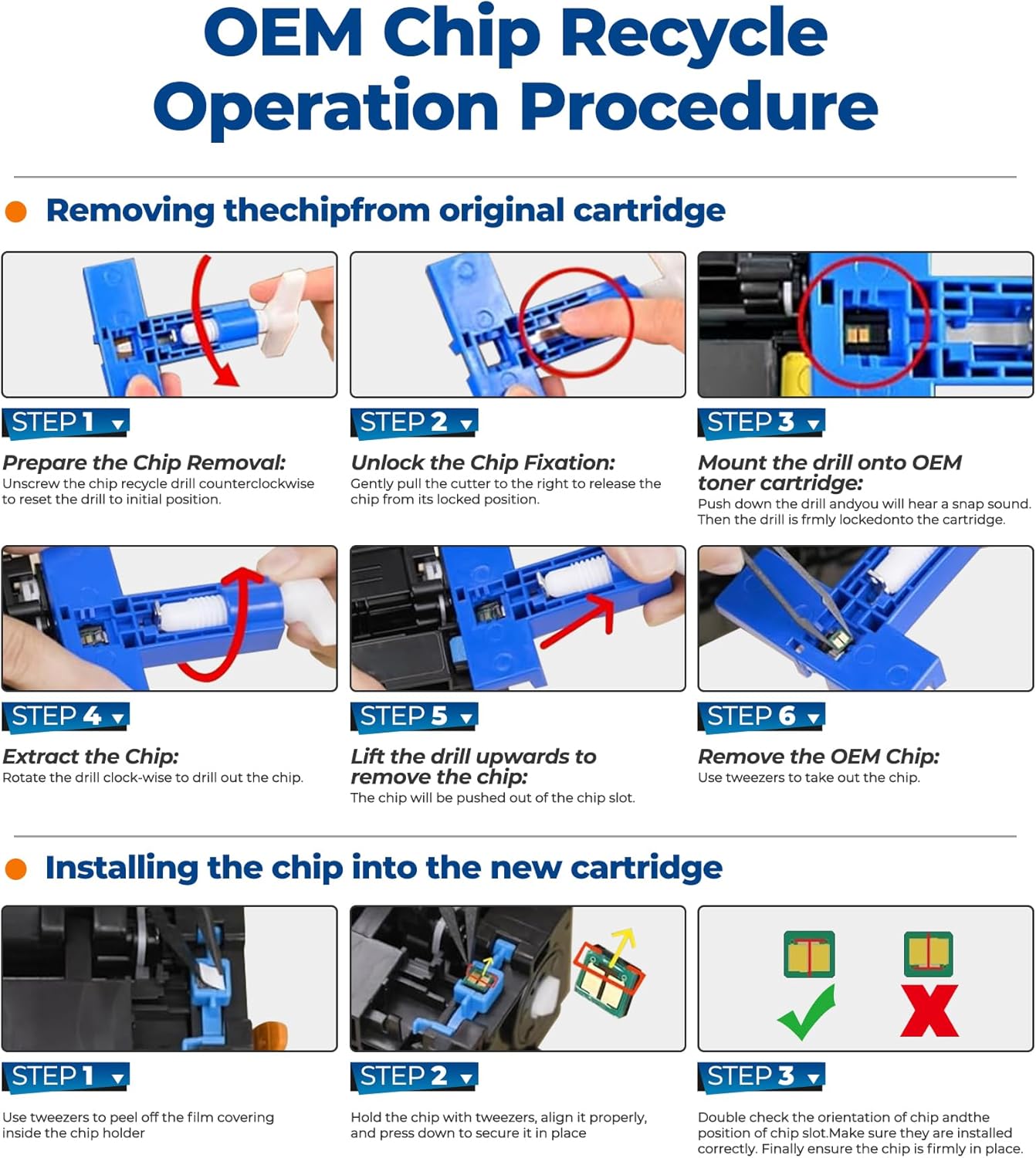 OEM Chip Recycle Operation Procedure

Removing thechipfrom original cartridge

STEP 1

Prepare the Chip Removal:
Unscrew the chip recycle drill counterclockwise to reset the drill to initial position.

STEP 2

Unlock the Chip Fixation:
Gently pull the cutter to the right to release the chip from its locked position.

STEP 3

Mount the drill onto OEM toner cartridge:
Push down the drill andyou will hear a snap sound. Then the drill is frmly lockedonto the cartridge.

STEP 4

Extract the Chip:
Rotate the drill clock-wise to drill out the chip.

STEP 5

Lift the drill upwards to remove the chip:
The chip will be pushed out of the chip slot.

STEP 6

Remove the OEM Chip:
Use tweezers to take out the chip.

Installing the chip into the new cartridge

STEP 1

Use tweezers to peel off the film covering inside the chip holder

STEP 2

Hold the chip with tweezers, align it properly, and press down to secure it in place

STEP 3

Double check the orientation of chip andthe position of chip slot.Make sure they are installed correctly. Finally ensure the chip is firmly in place.