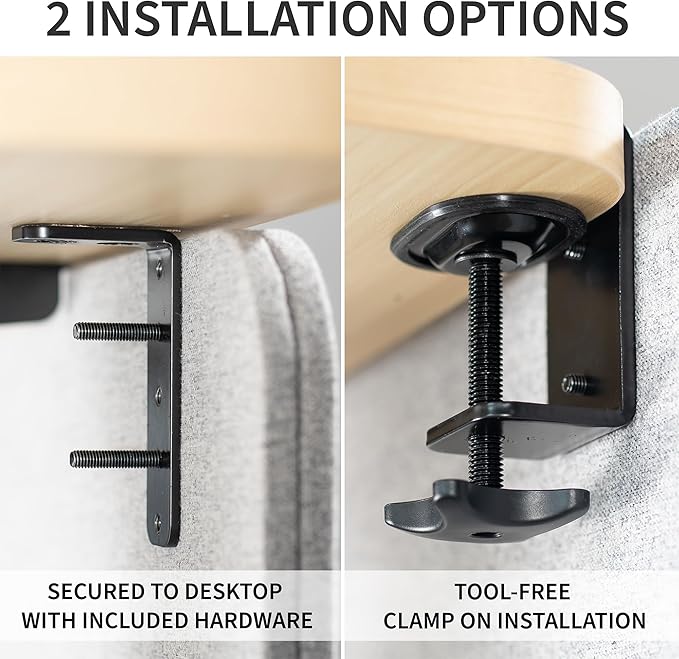 2 INSTALLATION OPTIONS

SECURED TO DESKTOP WITH INCLUDED HARDWARE

TOOL-FREE CLAMP ON INSTALLATION