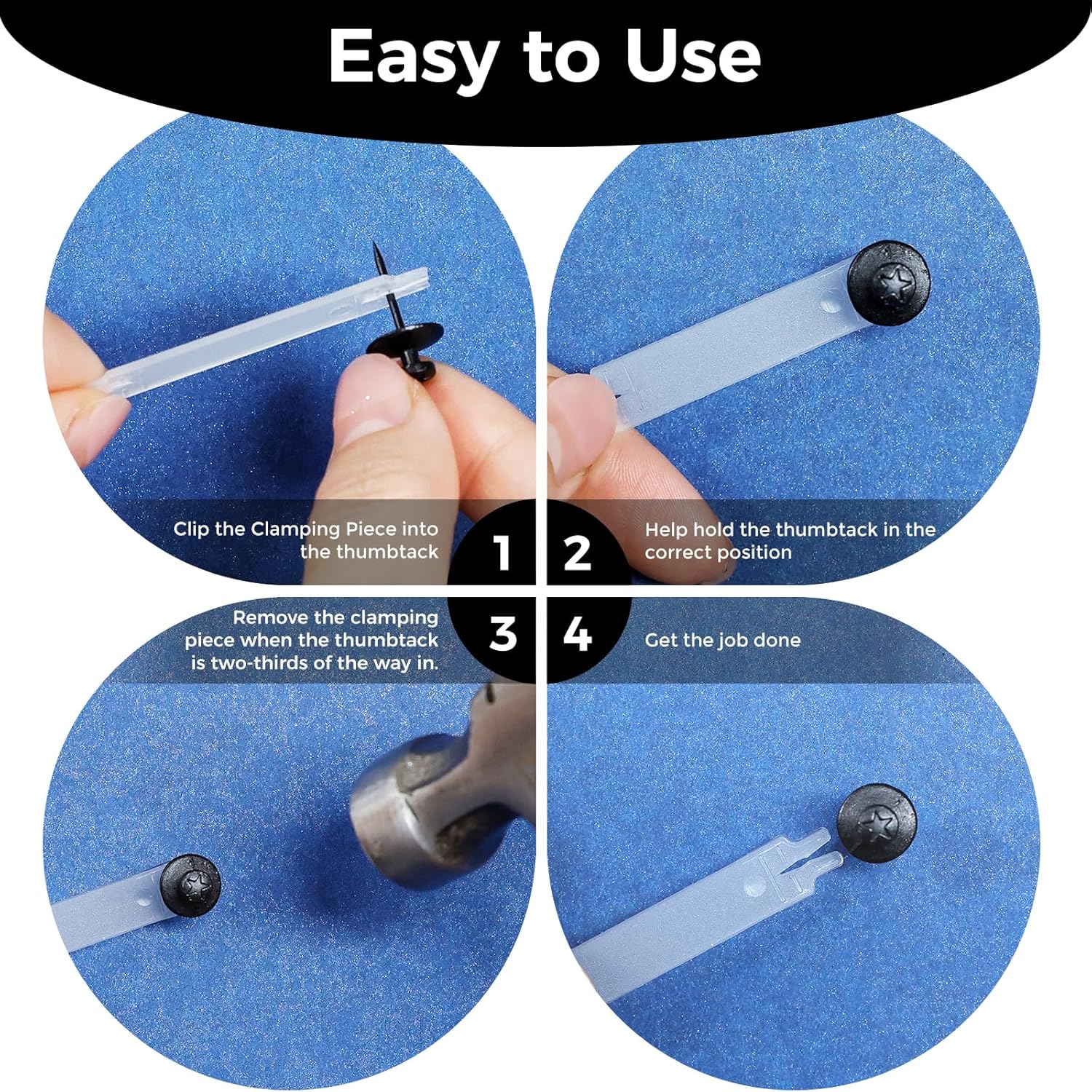 Easy to Use

Clip the Clamping Piece into the thumbtack

1

2

Help hold the thumbtack in the correct position

Remove the clamping piece when the thumbtack is two-thirds of the way in.

3

4

Get the job done