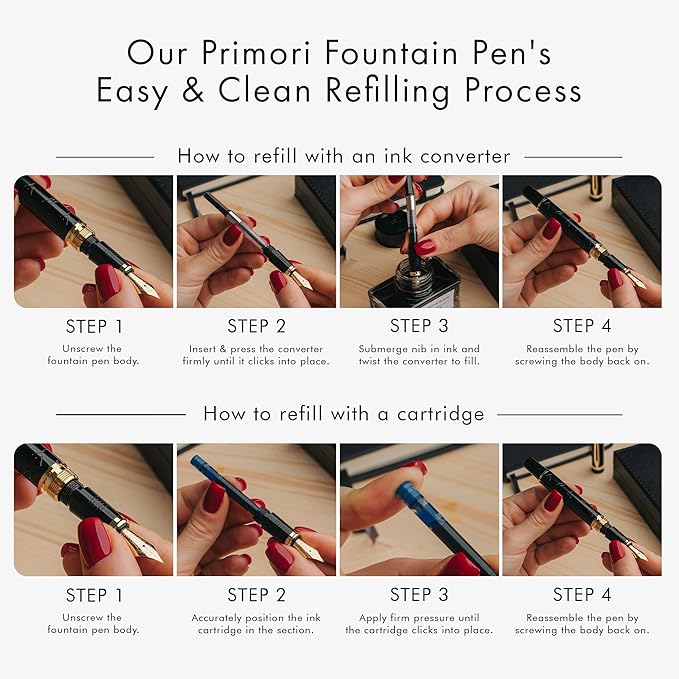 Our Primori Fountain Pen's Easy & Clean Refilling Process

How to refill with an ink converter

STEP 1
Unscrew the fountain pen body.

STEP 2
Insert & press the converter firmly until it clicks into place.

STEP 3
Submerge nib in ink and twist the converter to fill.

STEP 4
Reassemble the pen by screwing the body back on.

How to refill with a cartridge

STEP 1
Unscrew the fountain pen body.

STEP 2
Accurately position the ink cartridge in the section.

STEP 3
Apply firm pressure until the cartridge clicks into place.

STEP 4
Reassemble the pen by screwing the body back on.