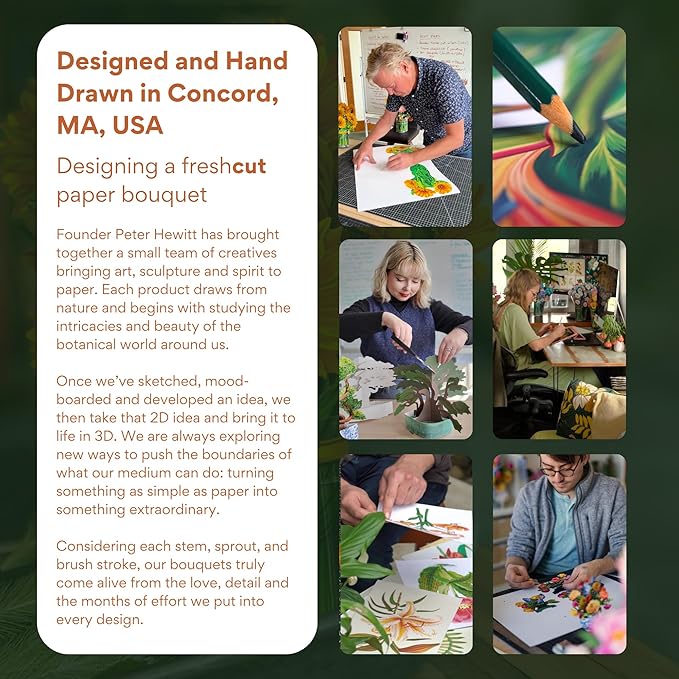 Designed and Hand Drawn in Concord, MA, USA

Designing a freshcut paper bouquet

Founder Peter Hewitt has brought together a small team of creatives bringing art, sculpture and spirit to paper. Each product draws from nature and begins with studying the intricacies and beauty of the botanical world around us.

Once we've sketched, mood-boarded and developed an idea, we then take that 2D idea and bring it to life in 3D. We are always exploring new ways to push the boundaries of what our medium can do: turning something as simple as paper into something extraordinary.

Considering each stem, sprout, and brush stroke, our bouquets truly come alive from the love, detail and the months of effort we put into every design.