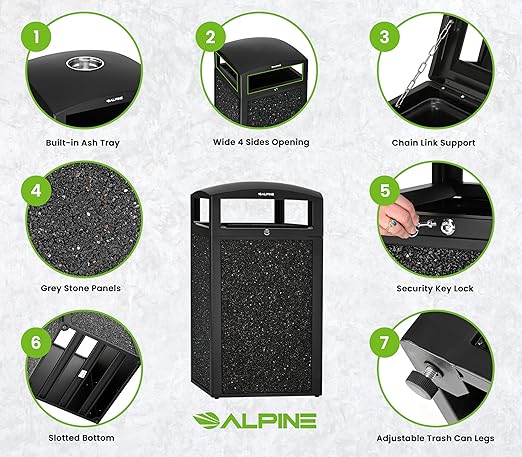 1
ALPINE
Built-in Ash Tray

2
ALPINE
Wide 4 Sides Opening

3
Chain Link Support

4
Grey Stone Panels

ALPINE

5
Security Key Lock

6
Slotted Bottom

ALPINE

7
Adjustable Trash Can Legs