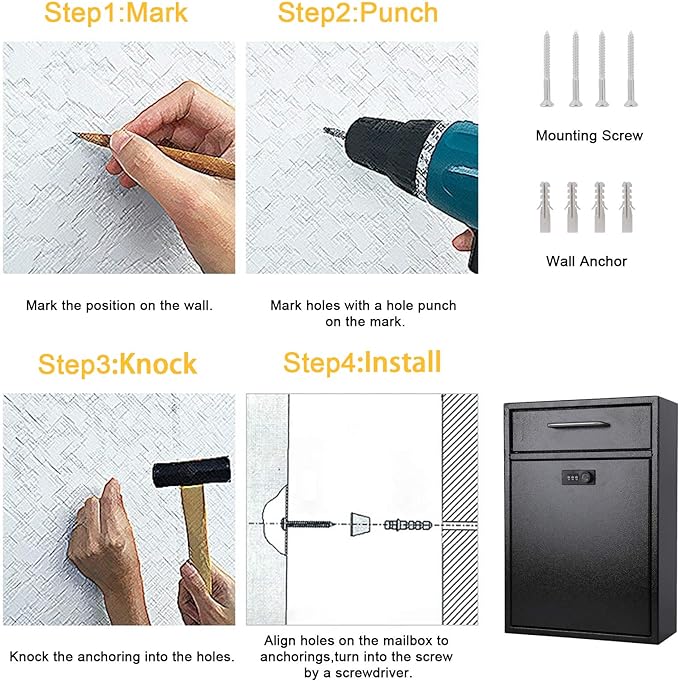 Step1:Mark

Mark the position on the wall.

Step2:Punch

Mark holes with a hole punch on the mark.

Mounting Screw

Wall Anchor

Step3:Knock

Knock the anchoring into the holes.

Step4:Install

Align holes on the mailbox to anchorings,turn into the screw by a screwdriver.