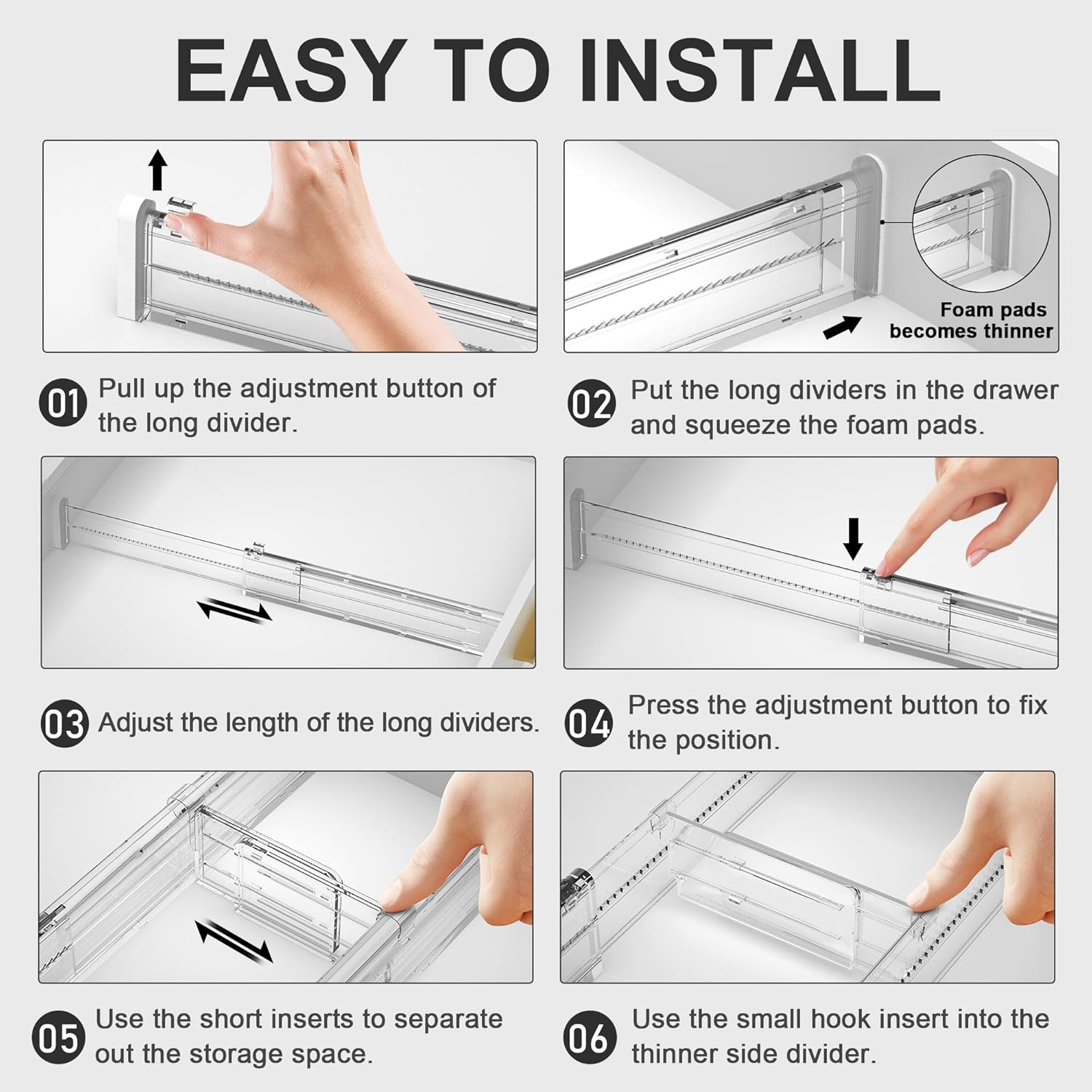 EASY TO INSTALL

Foam pads becomes thinner

01 Pull up the adjustment button of the long divider.

02 Put the long dividers in the drawer and squeeze the foam pads.

03 Adjust the length of the long dividers.

04 Press the adjustment button to fix the position.

05 Use the short inserts to separate out the storage space.

06 Use the small hook insert into the thinner side divider.