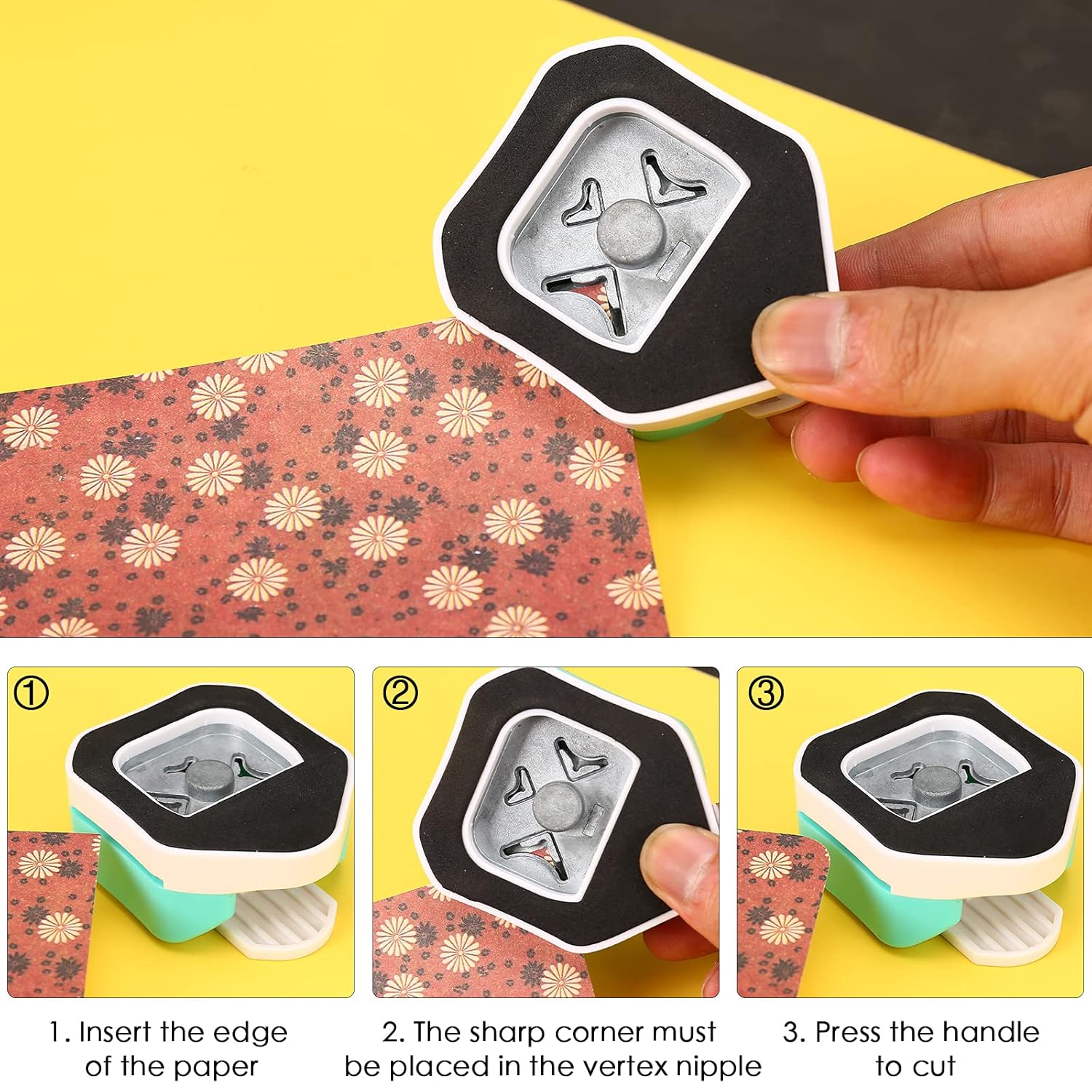 ①

②

③

1. Insert the edge of the paper

2. The sharp corner must be placed in the vertex nipple

3. Press the handle to cut