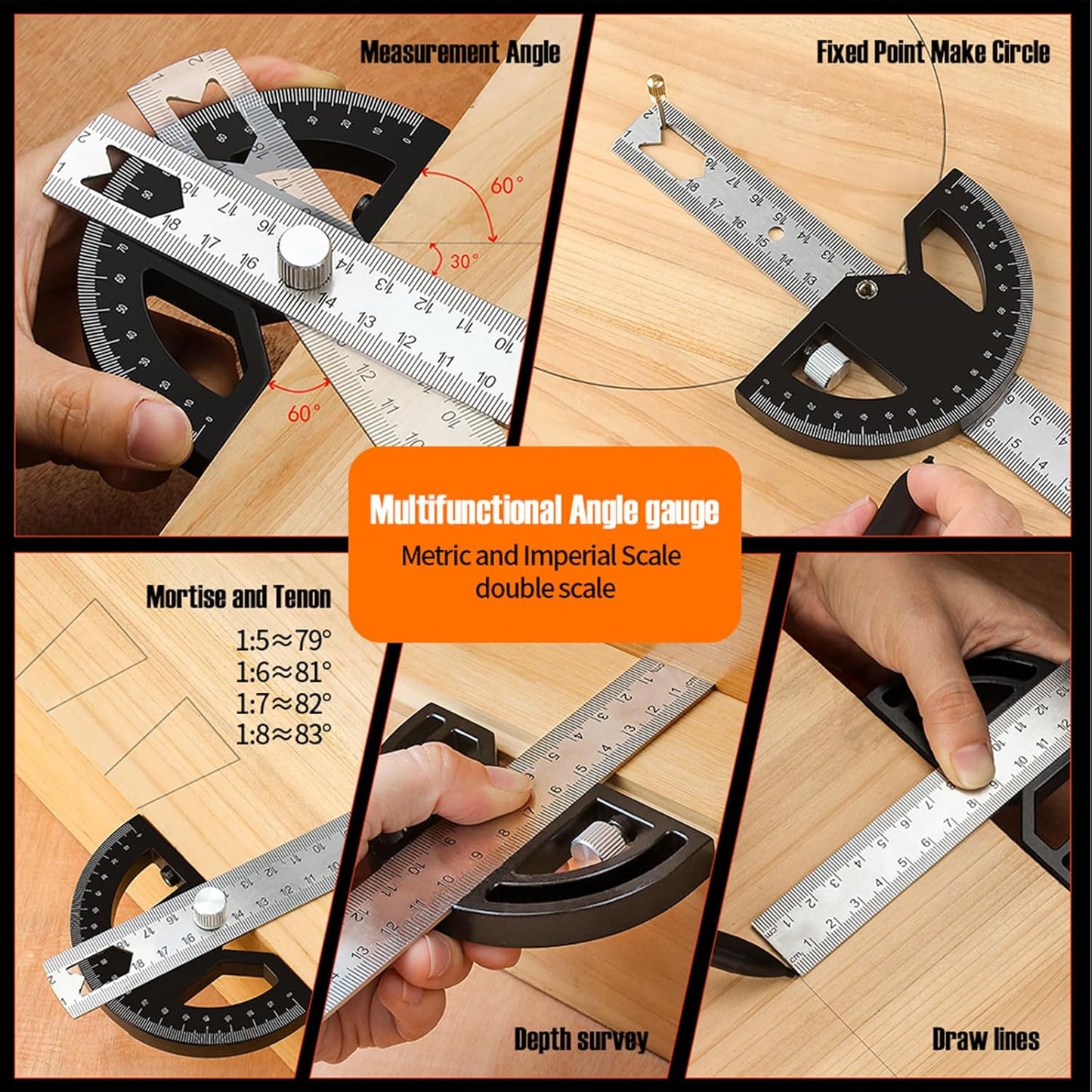 Measurement Angle

60°

30°

60°

Fixed Point Make Circle

Multifunctional Angle gauge

Metric and Imperial Scale double scale

Mortise and Tenon

1:5≈79°
1:6≈81°
1:7≈82°
1:8≈83°

Depth survey

Draw lines